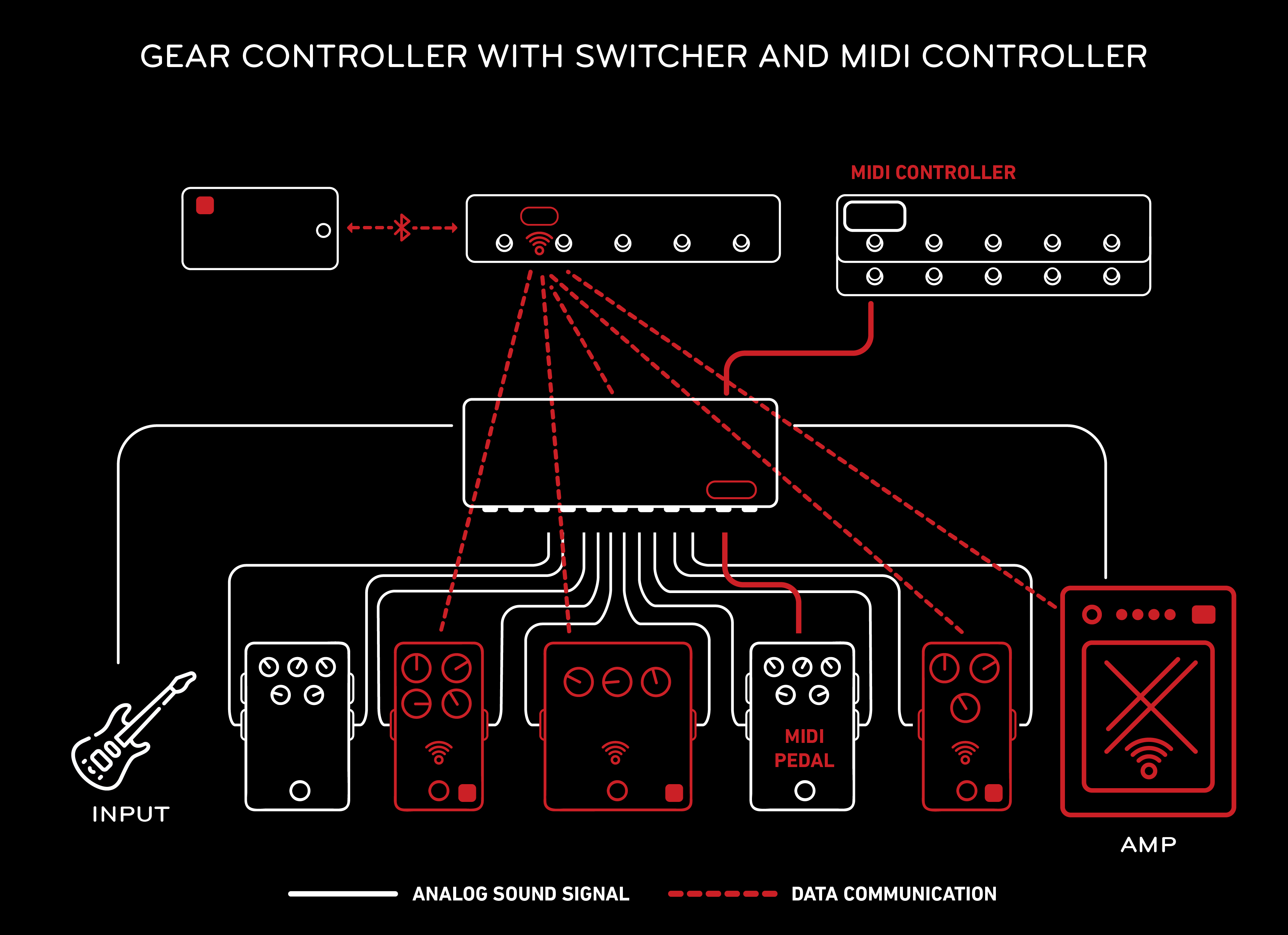 GEAR CONTROLLER WITH SWITCHER AND MIDI CONTROLLER

MIDI CONTROLLER

MIDI PEDAL

INPUT

AMP

ANALOG SOUND SIGNAL

DATA COMMUNICATION